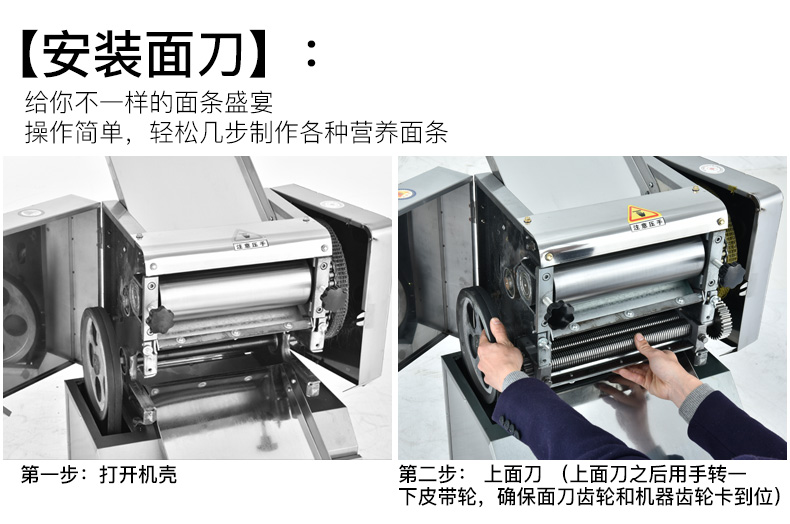 【安装面刀】：
给你不一样的面条盛宴
操作简单，轻松几步制作各种营养面条

注意压手

注意压手

第一步：打开机壳

第二步： 上面刀 （上面刀之后用手转一下皮带轮，确保面刀齿轮和机器齿轮卡到位）